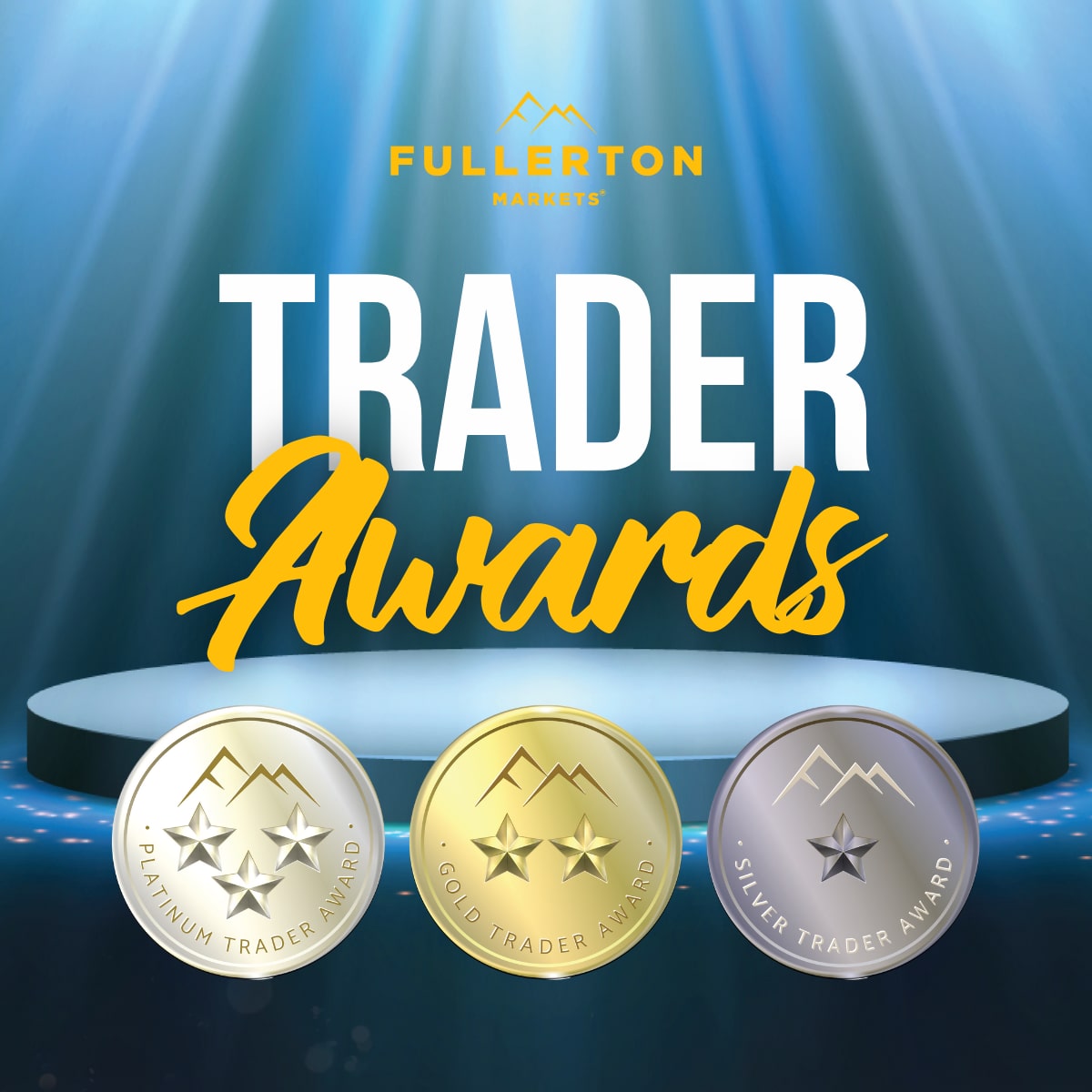 FULLERTON
MARKETS®

TRADER
Awards

PLATINUM TRADER AWARD

GOLD TRADER AWARD

SILVER TRADER AWARD